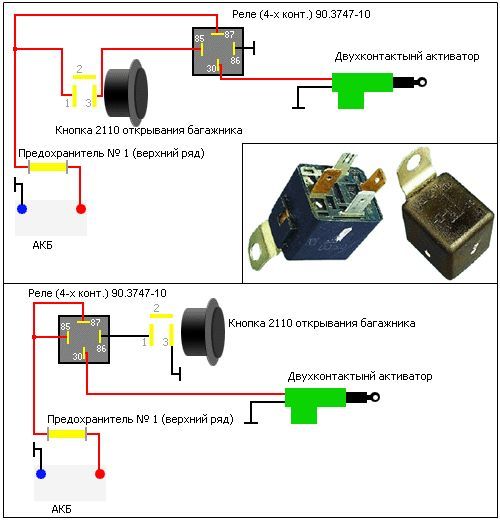 Реле (4-х конт.) 90.3747-10
85
87
86
30
Двухконтактынй активатор
2
1
3
Кнопка 2110 открывания багажника
Предохранитель № 1 (верхний ряд)
АКБ

Реле (4-х конт.) 90.3747-10
85
87
86
30
2
1
3
Кнопка 2110 открывания багажника
Двухконтактынй активатор
Предохранитель № 1 (верхний ряд)
АКБ