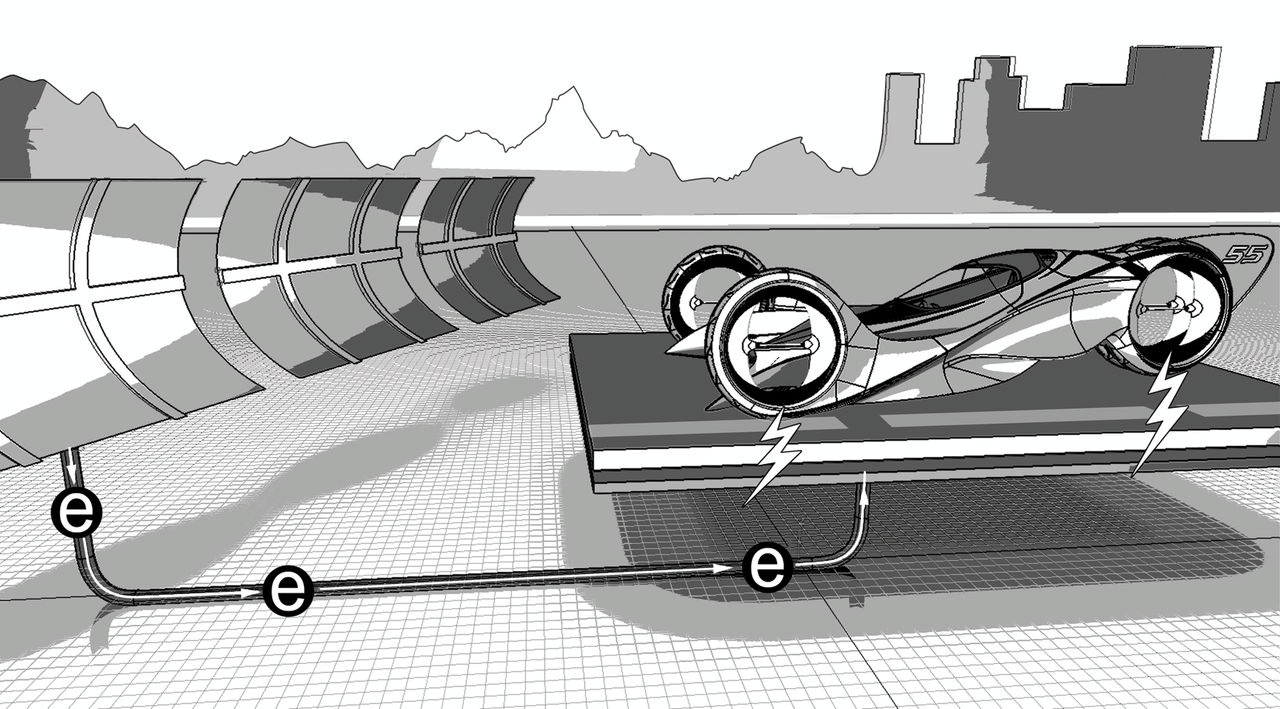 55

e

e

e